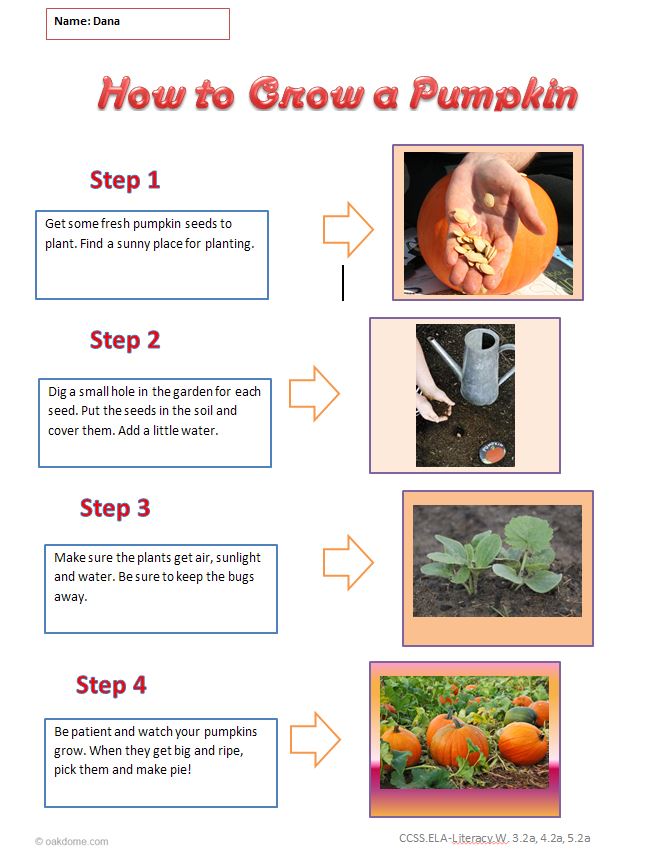 Name: Dana

How to Grow a Pumpkin

Step 1

Get some fresh pumpkin seeds to plant. Find a sunny place for planting.

Step 2

Dig a small hole in the garden for each seed. Put the seeds in the soil and cover them. Add a little water.

Step 3

Make sure the plants get air, sunlight and water. Be sure to keep the bugs away.

Step 4

Be patient and watch your pumpkins grow. When they get big and ripe, pick them and make pie!

© oakdome.com

CCSS.ELA-Literacy.W. 3.2a, 4.2a, 5.2a